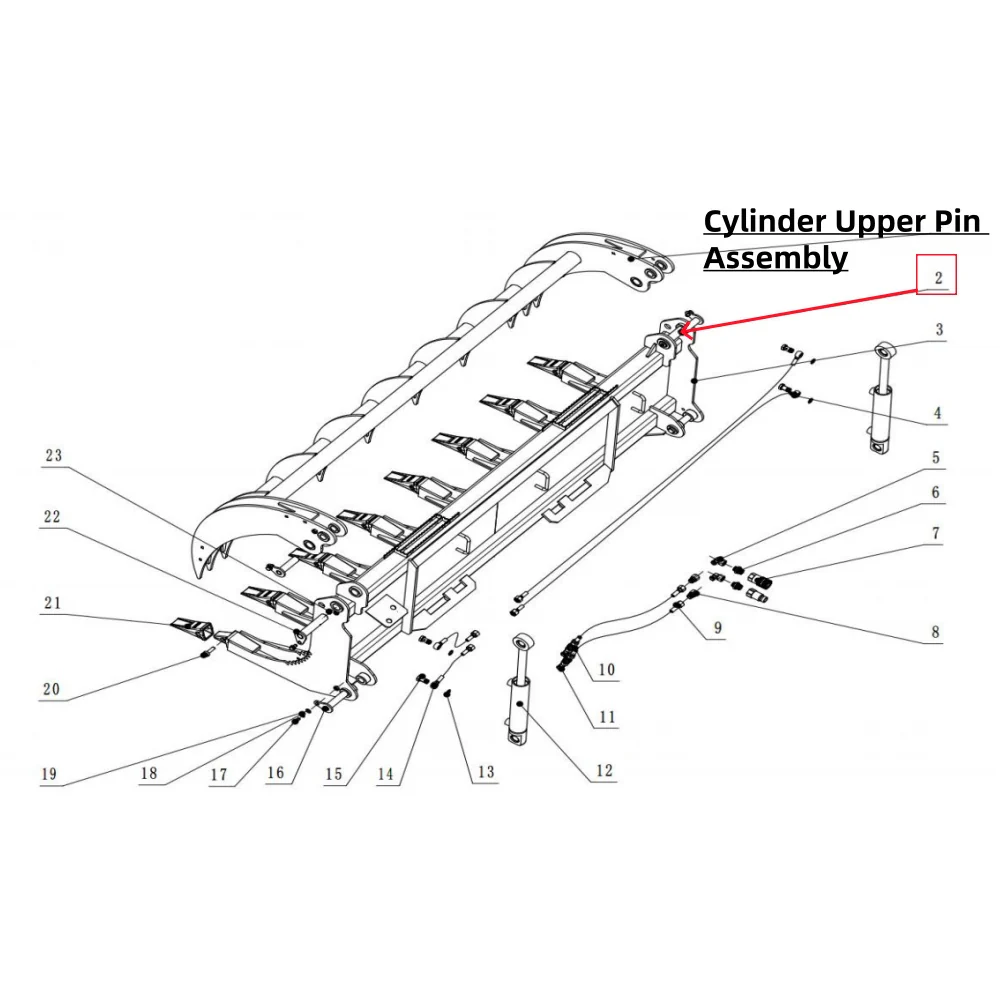 Cylinder Upper Pin Assembly

2
3
4
5
6
7
8
9
10
11
12
13
14
15
16
17
18
19
20
21
22
23