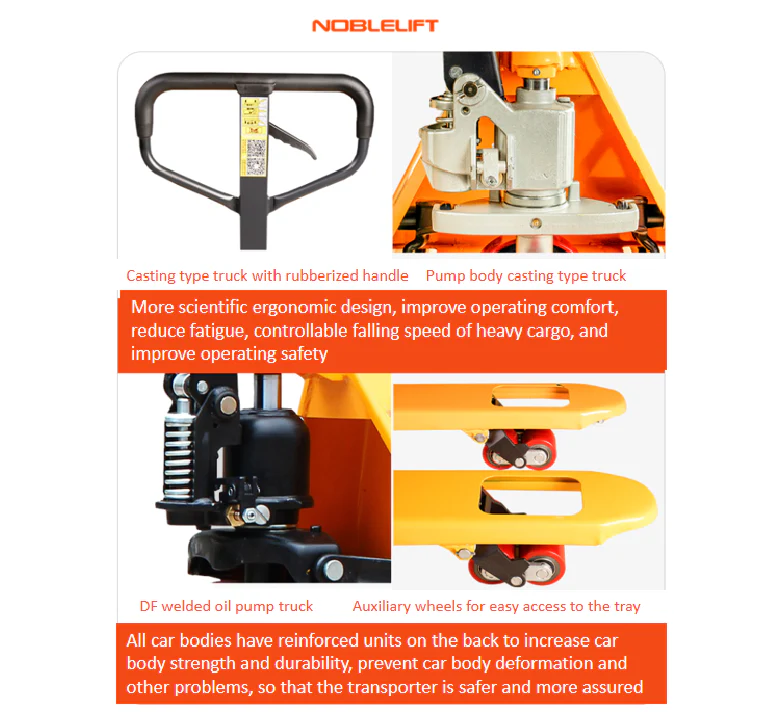 NOBLELIFT

Casting type truck with rubberized handle

Pump body casting type truck

More scientific ergonomic design, improve operating comfort, reduce fatigue, controllable falling speed of heavy cargo, and improve operating safety

DF welded oil pump truck

Auxiliary wheels for easy access to the tray

All car bodies have reinforced units on the back to increase car body strength and durability, prevent car body deformation and other problems, so that the transporter is safer and more assured