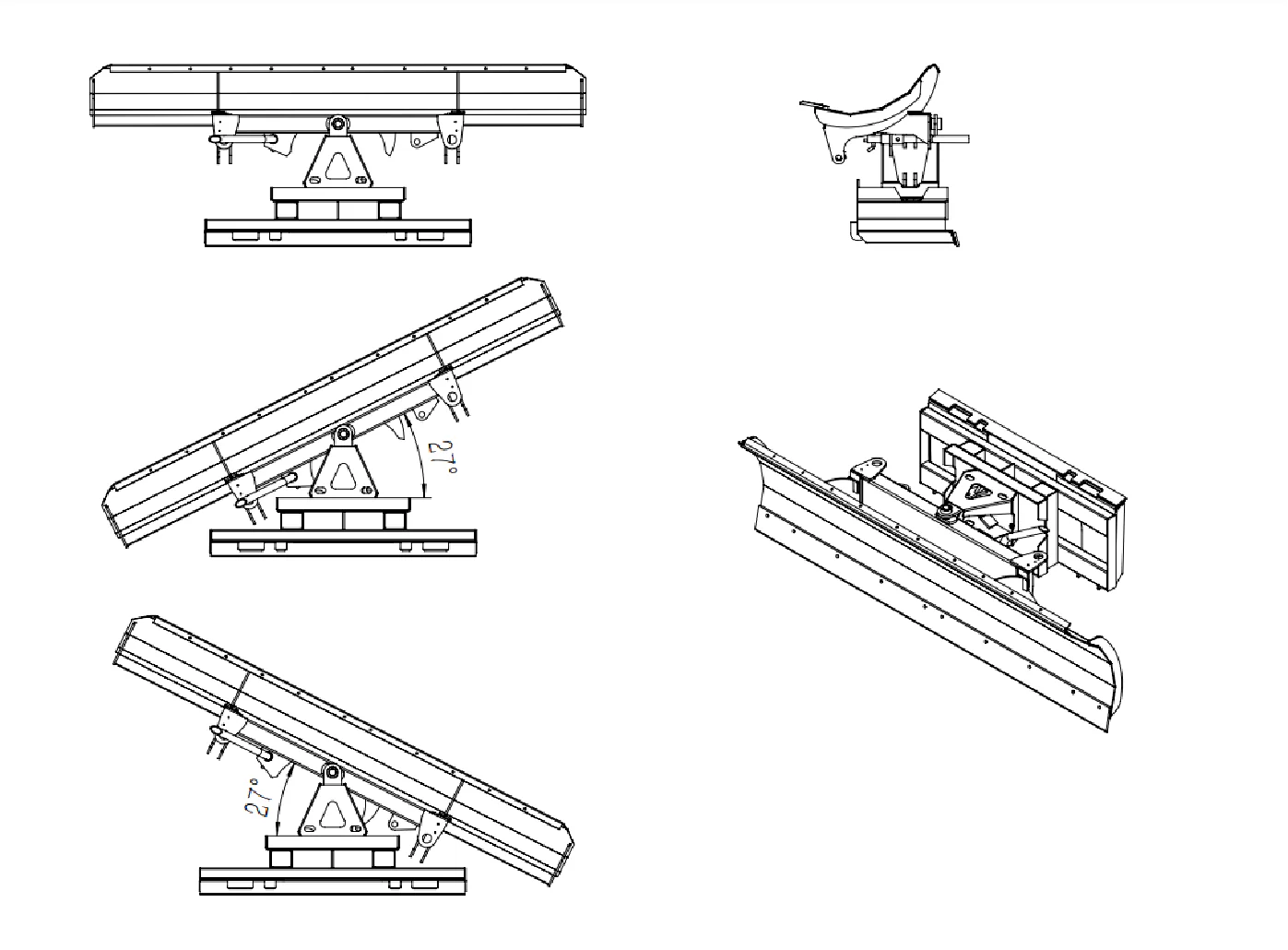 27°

27°